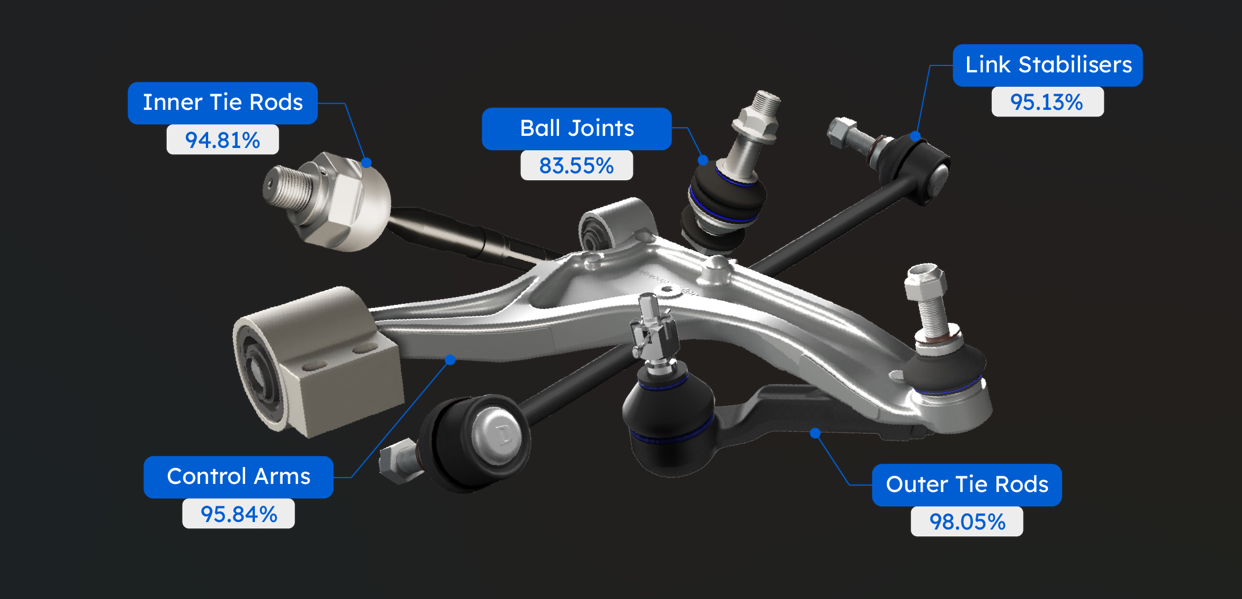 Inner Tie Rods
94.81%

Ball Joints
83.55%

Link Stabilisers
95.13%

Control Arms
95.84%

Outer Tie Rods
98.05%